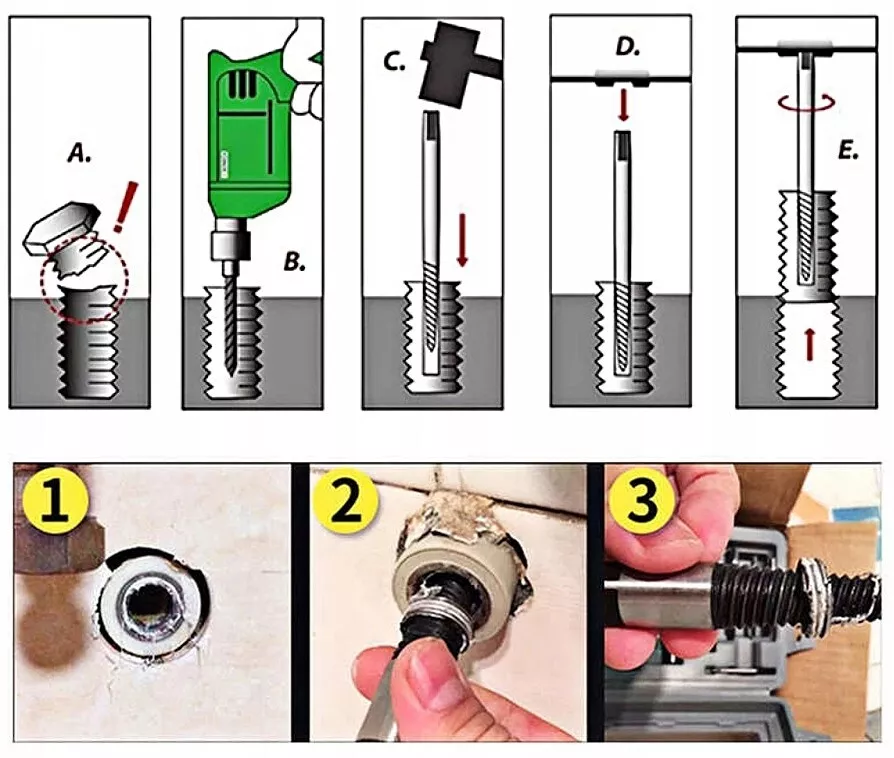 A.

B.

C.

D.

E.

1

2

3